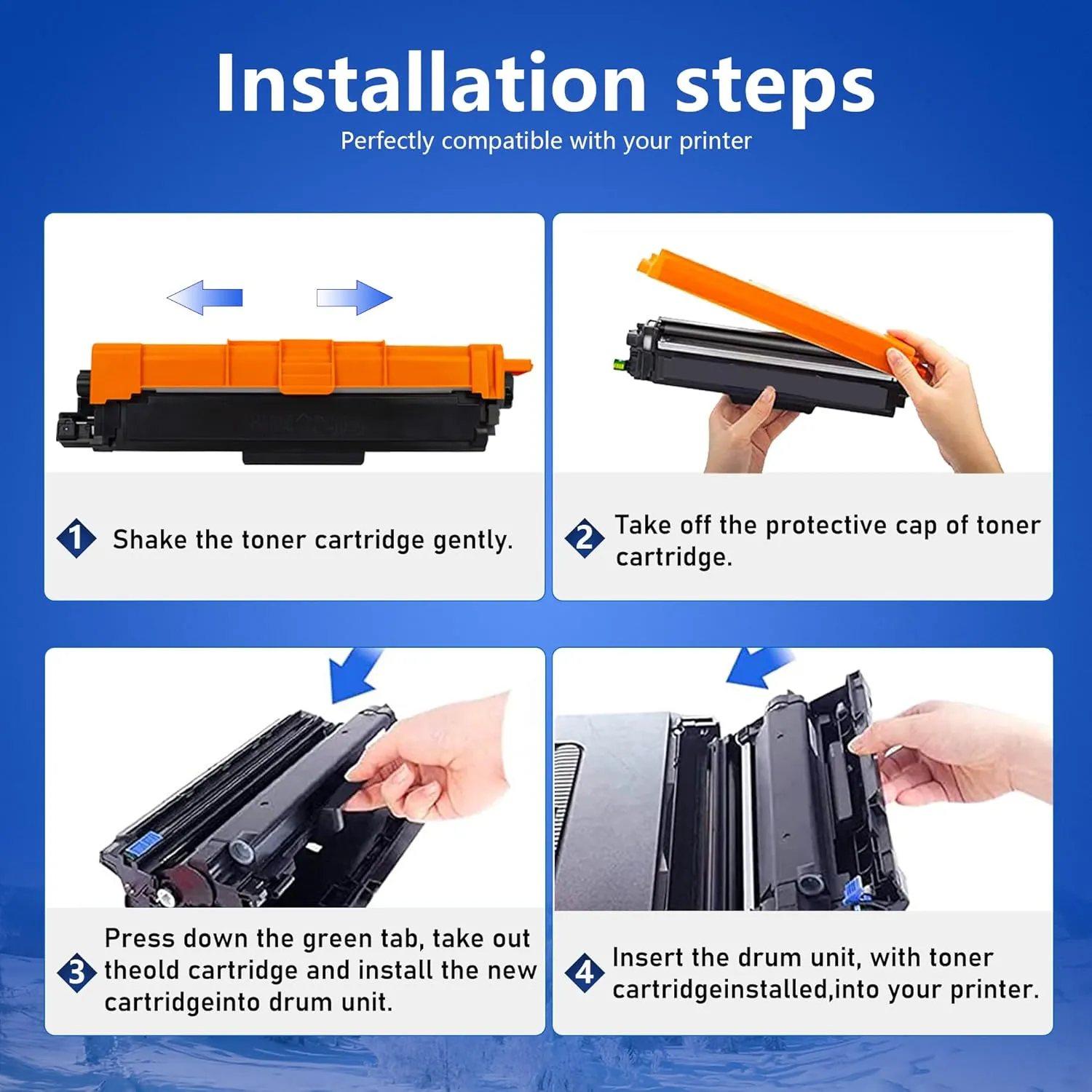 Installation steps

Perfectly compatible with your printer

1 Shake the toner cartridge gently.

2 Take off the protective cap of toner cartridge.

3 Press down the green tab, take out theold cartridge and install the new cartridgeinto drum unit.

4 Insert the drum unit, with toner cartridgeinstalled,into your printer.